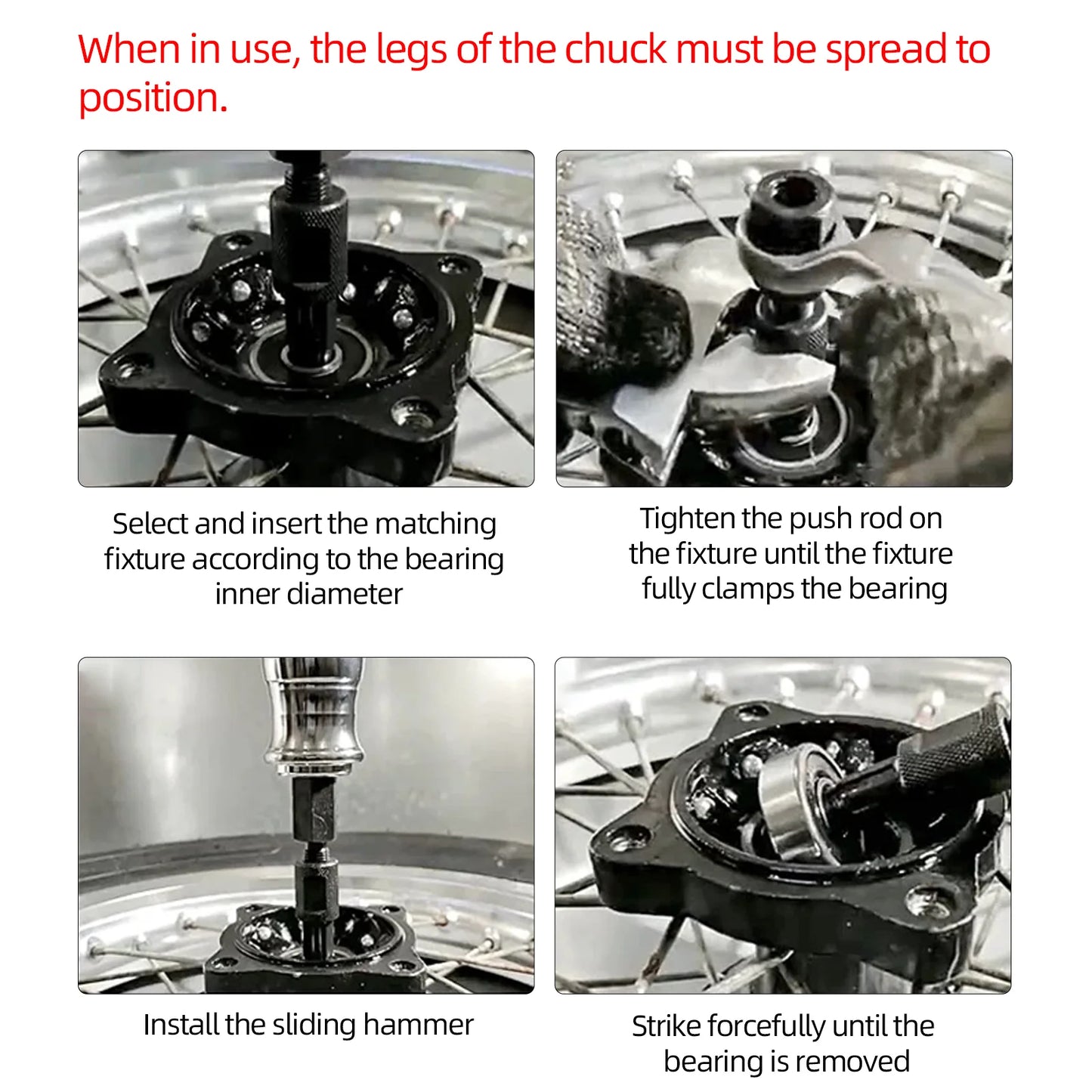 When in use, the legs of the chuck must be spread to position.

Select and insert the matching fixture according to the bearing inner diameter

Tighten the push rod on the fixture until the fixture fully clamps the bearing

Install the sliding hammer

Strike forcefully until the bearing is removed