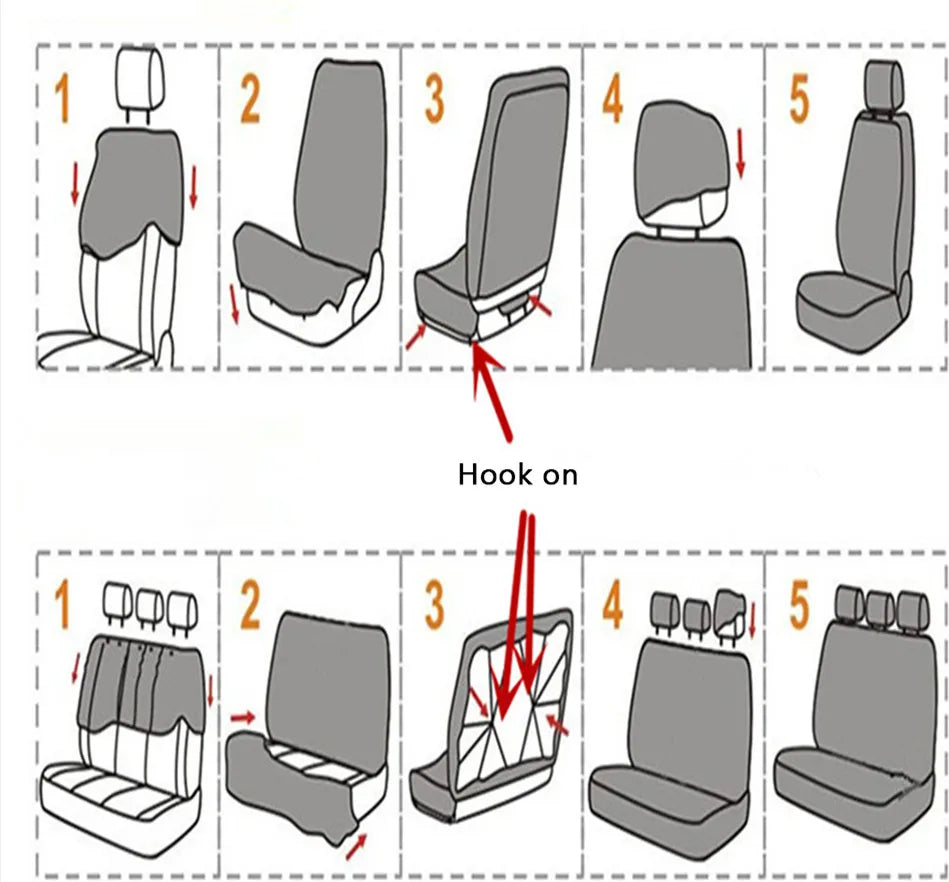 1 2 3 4 5

Hook on

1 2 3 4 5