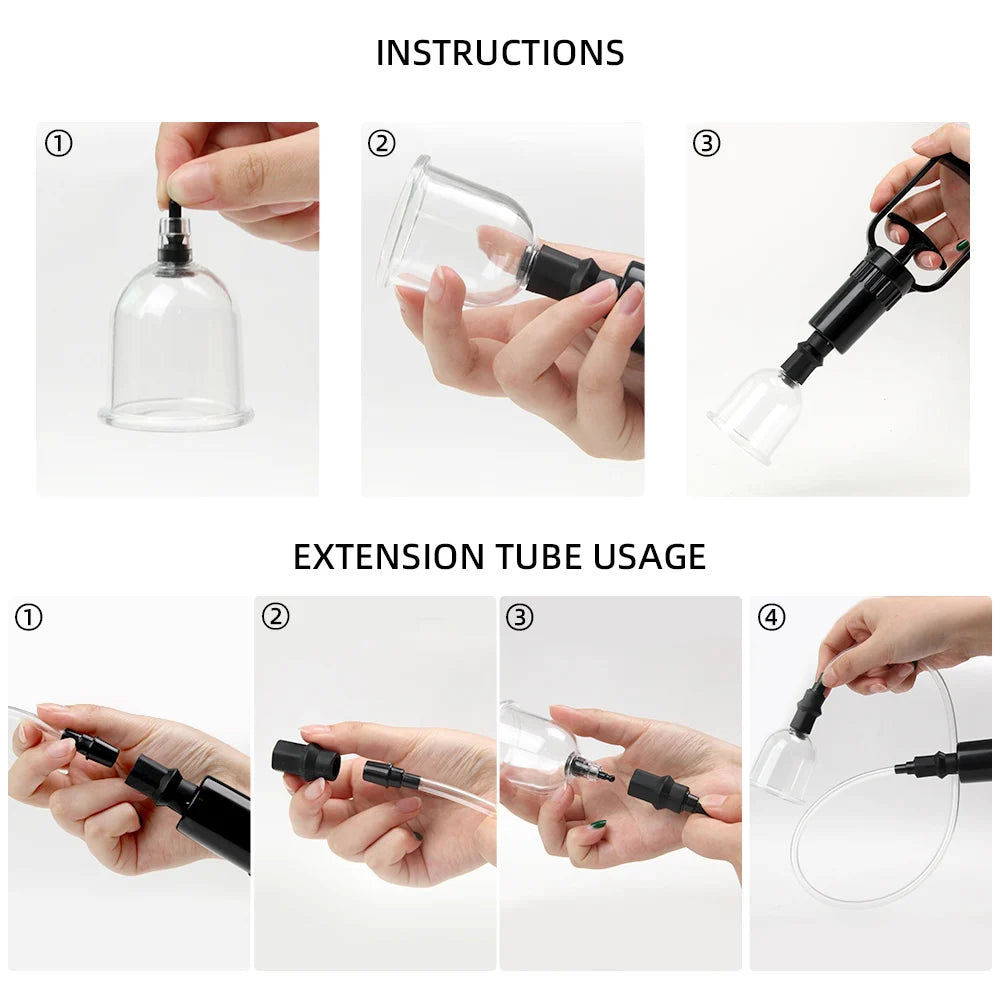 INSTRUCTIONS

①

②

③

EXTENSION TUBE USAGE

①

②

③

④