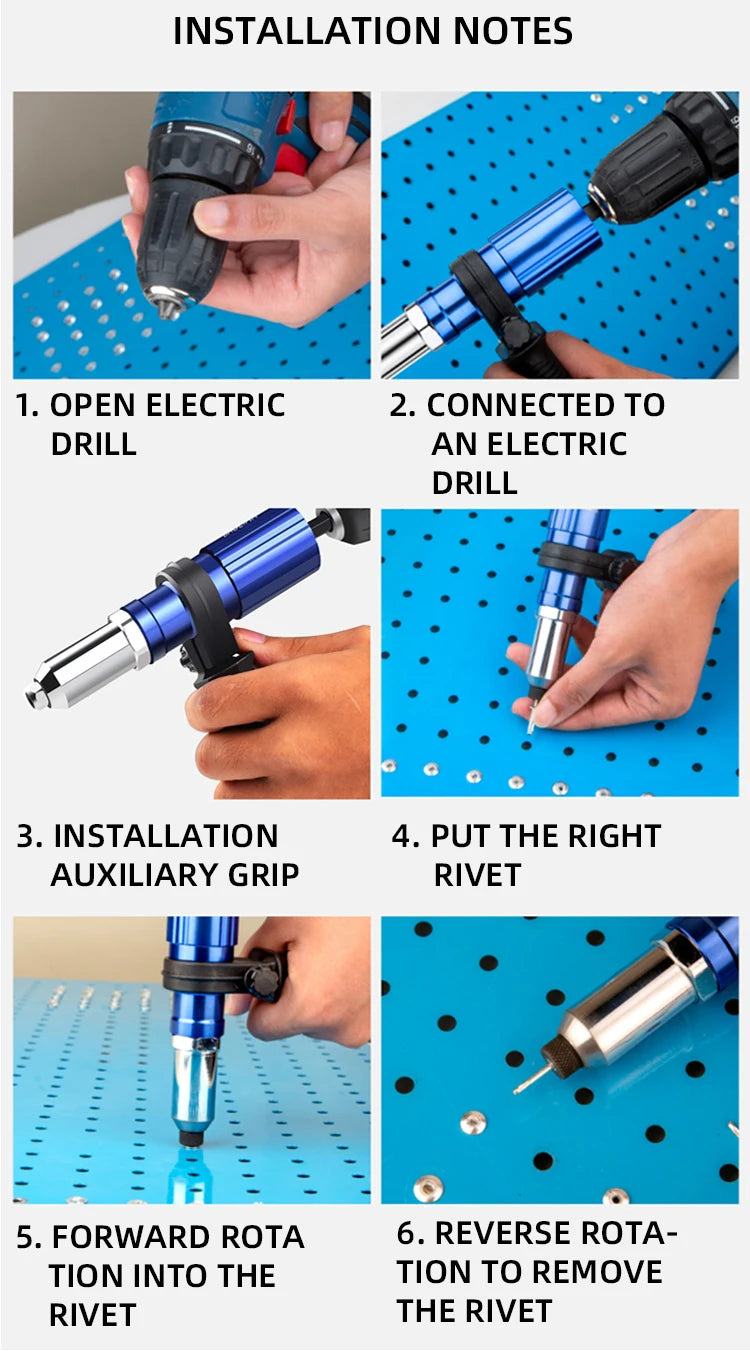 INSTALLATION NOTES

1. OPEN ELECTRIC DRILL

2. CONNECTED TO AN ELECTRIC DRILL

3. INSTALLATION AUXILIARY GRIP

4. PUT THE RIGHT RIVET

5. FORWARD ROTA TION INTO THE RIVET

6. REVERSE ROTATION TO REMOVE THE RIVET