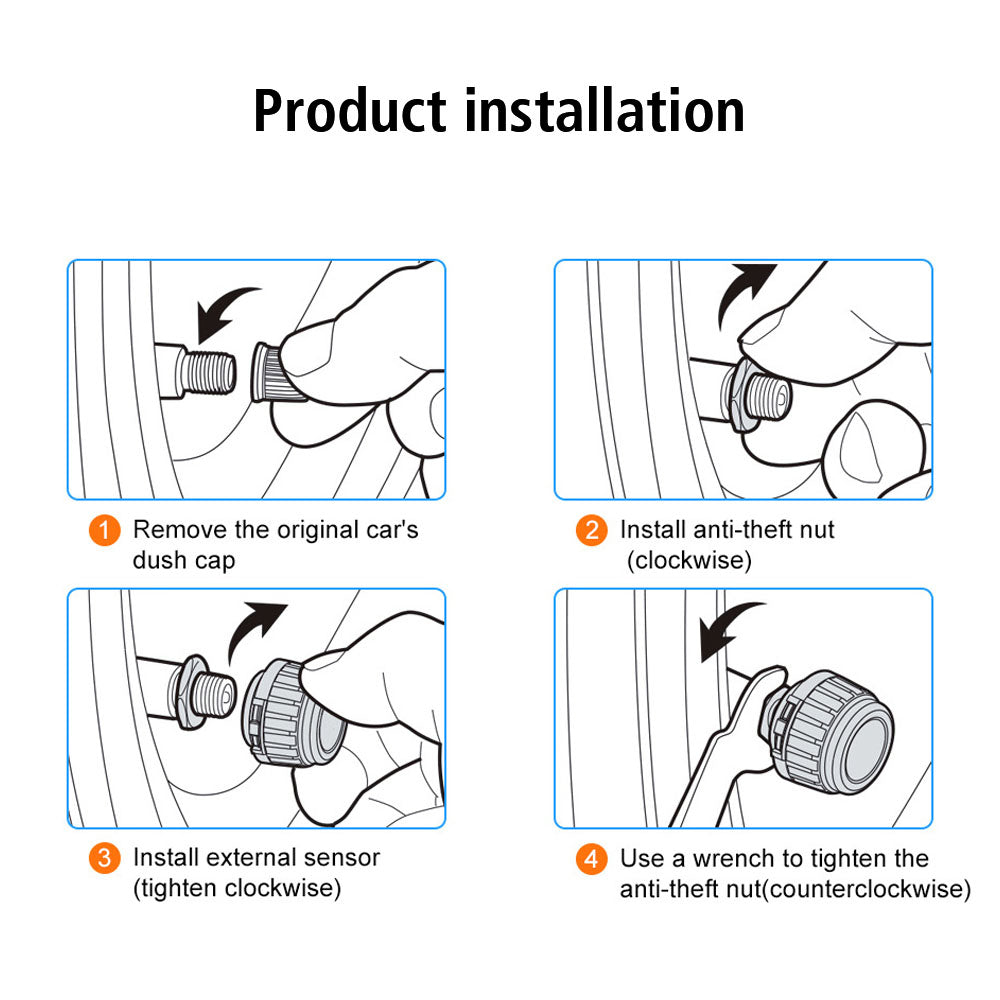 Product installation

1 Remove the original car's dush cap

2 Install anti-theft nut (clockwise)

3 Install external sensor (tighten clockwise)

4 Use a wrench to tighten the anti-theft nut(counterclockwise)