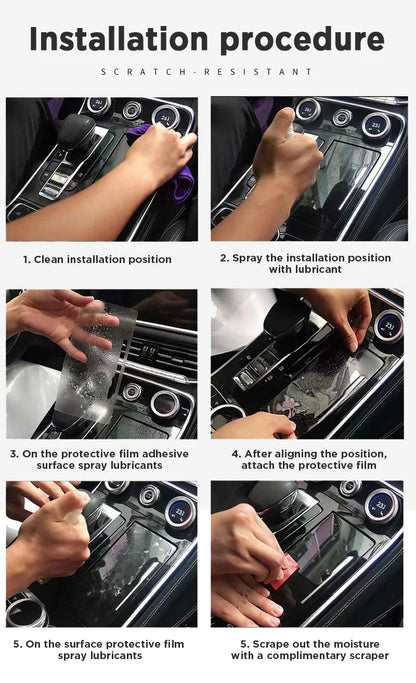 Installation procedure

SCRATCH-RESISTANT

1. Clean installation position

2. Spray the installation position with lubricant

3. On the protective film adhesive surface spray lubricants

4. After aligning the position, attach the protective film

5. On the surface protective film spray lubricants

5. Scrape out the moisture with a complimentary scraper