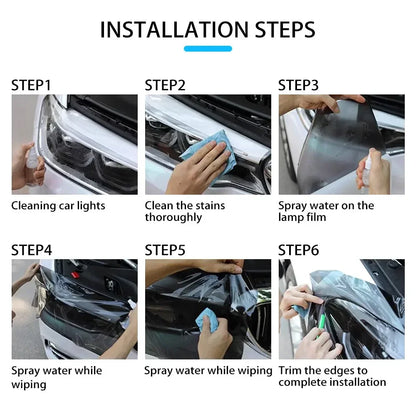 INSTALLATION STEPS

STEP1
Cleaning car lights

STEP2
Clean the stains thoroughly

STEP3
Spray water on the lamp film

STEP4
Spray water while wiping

STEP5
Spray water while wiping

STEP6
Trim the edges to complete installation