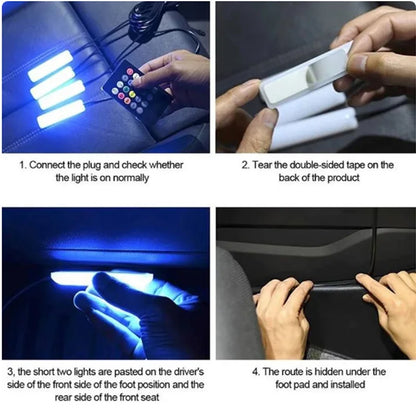 1. Connect the plug and check whether the light is on normally

2. Tear the double-sided tape on the back of the product

3, the short two lights are pasted on the driver's side of the front side of the foot position and the rear side of the front seat

4. The route is hidden under the foot pad and installed