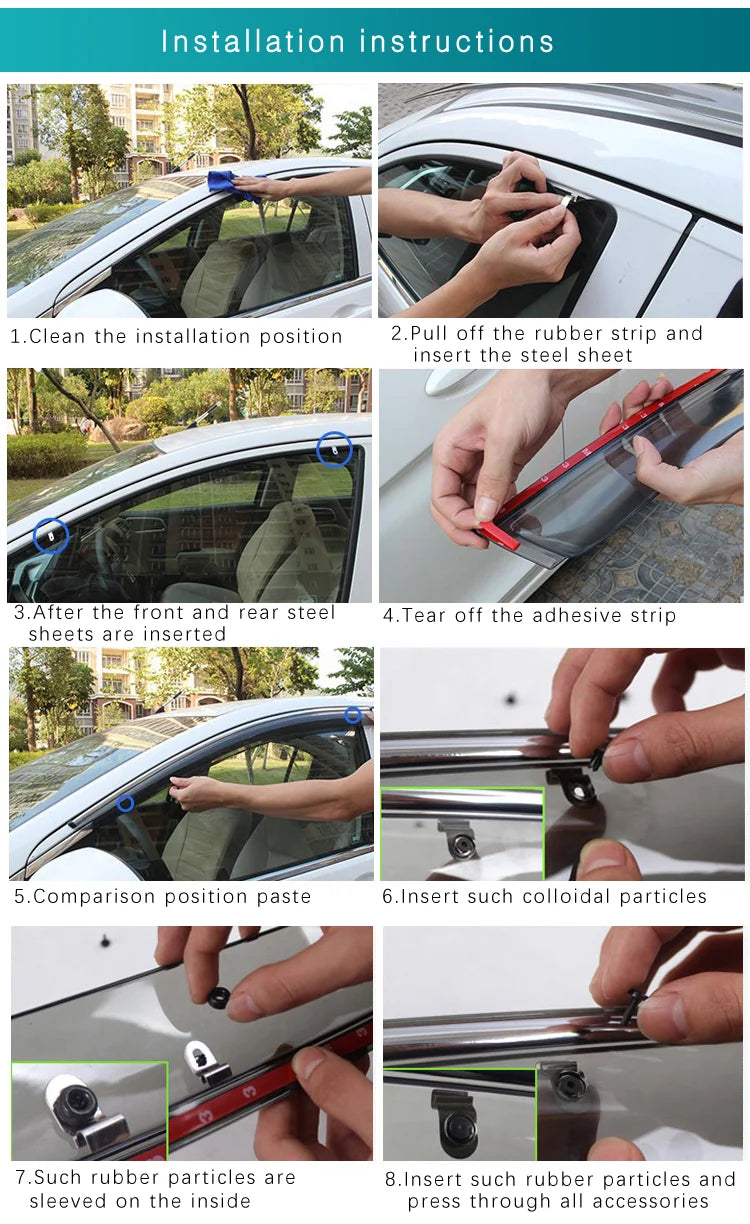 Installation instructions

1.Clean the installation position

2.Pull off the rubber strip and insert the steel sheet

3.After the front and rear steel sheets are inserted

4.Tear off the adhesive strip

5.Comparison position paste

6.Insert such colloidal particles

7.Such rubber particles are sleeved on the inside

8.Insert such rubber particles and press through all accessories