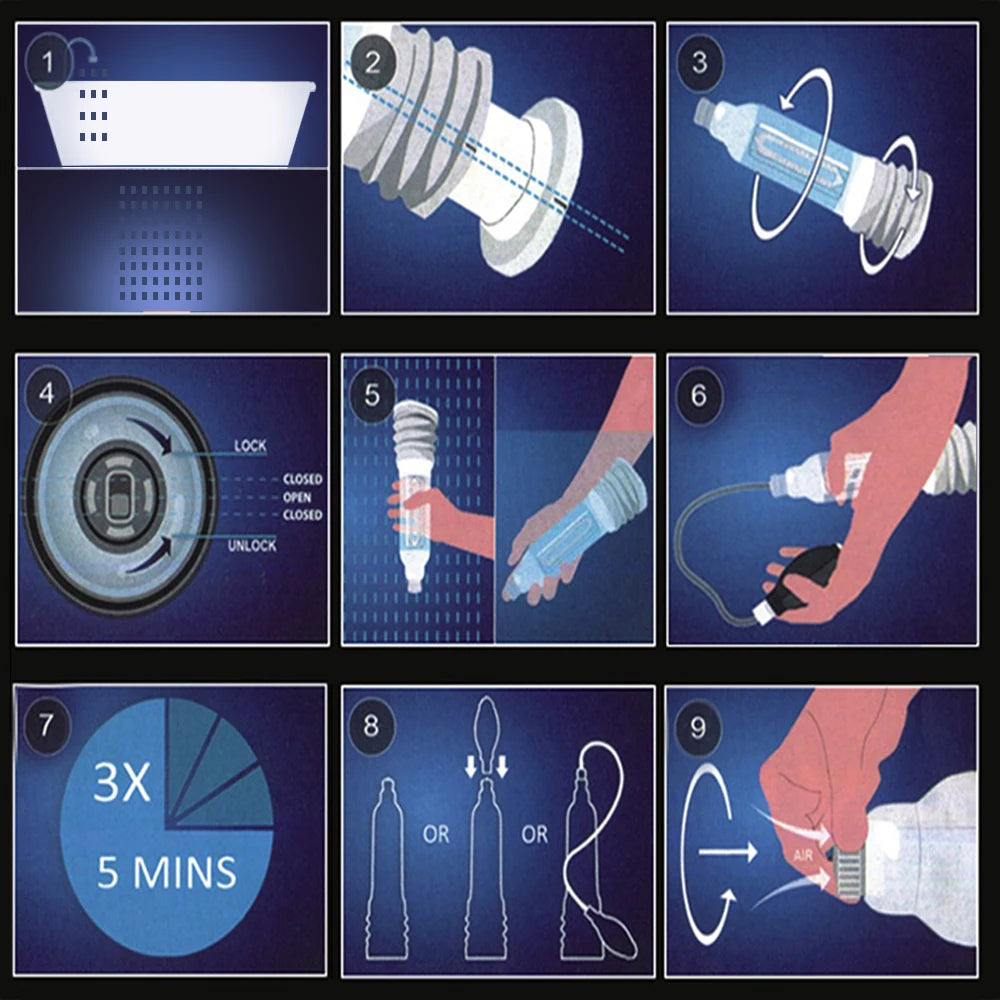 1

2

3

4

LOCK
CLOSED
OPEN
CLOSED
UNLOCK

5

6

7

3X
5 MINS

8

OR
OR

9

AIR