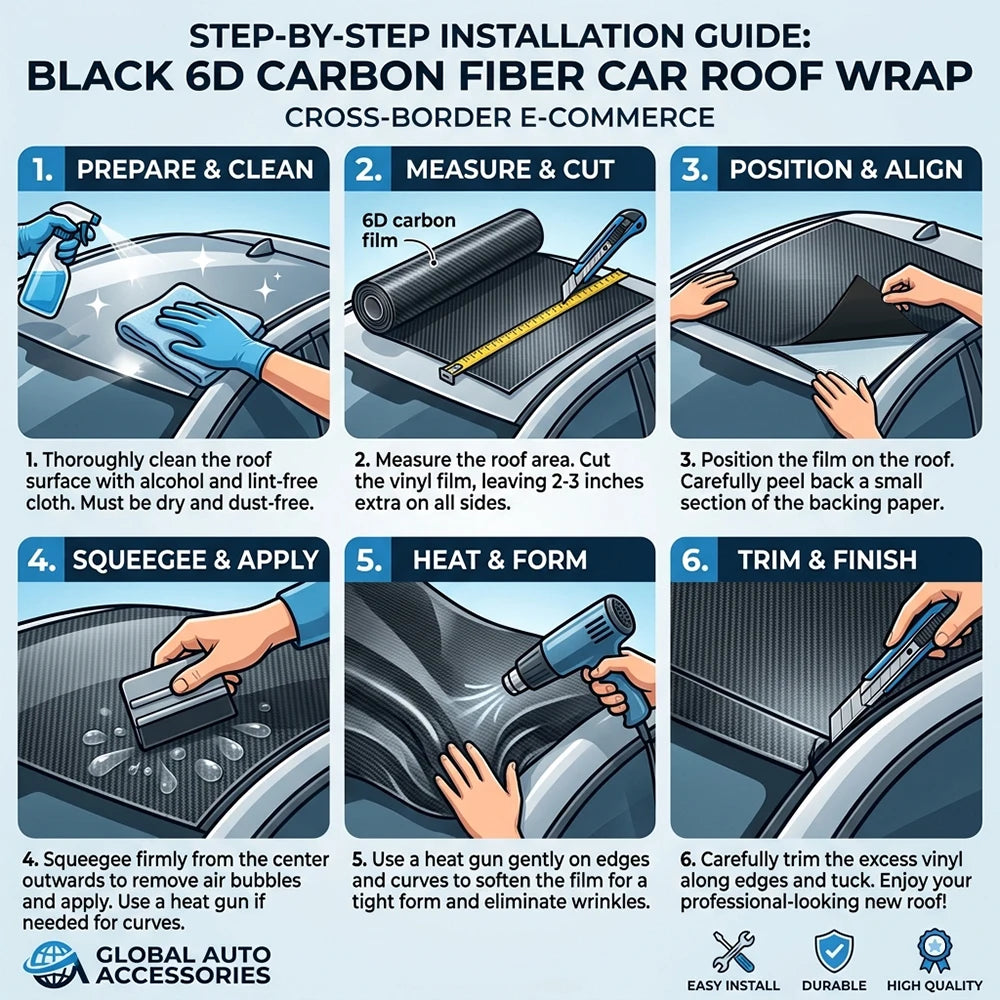 STEP-BY-STEP INSTALLATION GUIDE:
BLACK 6D CARBON FIBER CAR ROOF WRAP
CROSS-BORDER E-COMMERCE

1. PREPARE & CLEAN

1. Thoroughly clean the roof surface with alcohol and lint-free cloth. Must be dry and dust-free.

2. MEASURE & CUT

6D carbon film

2. Measure the roof area. Cut the vinyl film, leaving 2-3 inches extra on all sides.

3. POSITION & ALIGN

3. Position the film on the roof. Carefully peel back a small section of the backing paper.

4. SQUEEGEE & APPLY

4. Squeegee firmly from the center outwards to remove air bubbles and apply. Use a heat gun if needed for curves.

5. HEAT & FORM

5. Use a heat gun gently on edges and curves to soften the film for a tight form and eliminate wrinkles.

6. TRIM & FINISH

6. Carefully trim the excess vinyl along edges and tuck. Enjoy your professional-looking new roof!

GLOBAL AUTO ACCESSORIES

EASY INSTALL
DURABLE
HIGH QUALITY