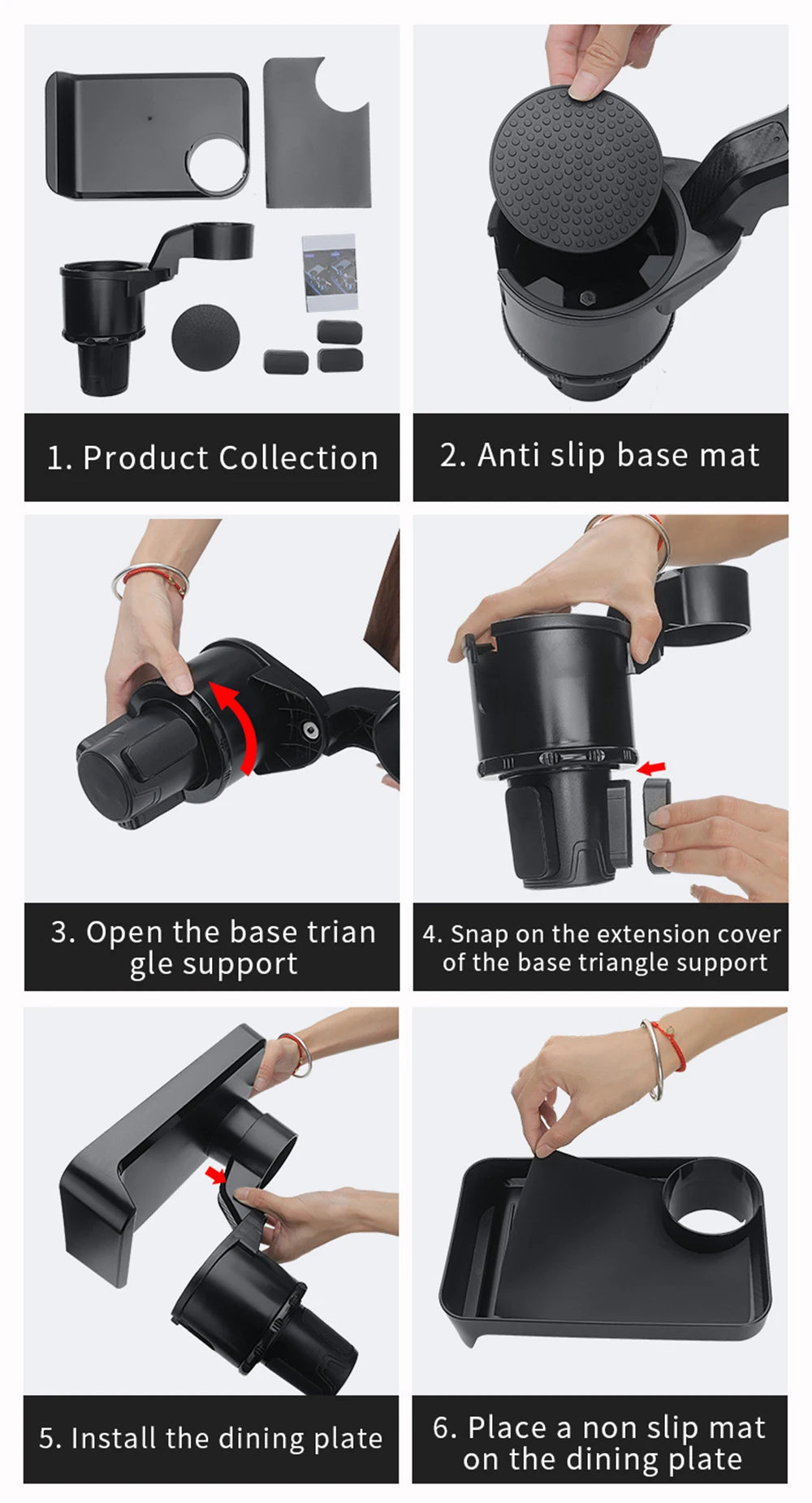 1. Product Collection

2. Anti slip base mat

3. Open the base trian gle support

4. Snap on the extension cover of the base triangle support

5. Install the dining plate

6. Place a non slip mat on the dining plate