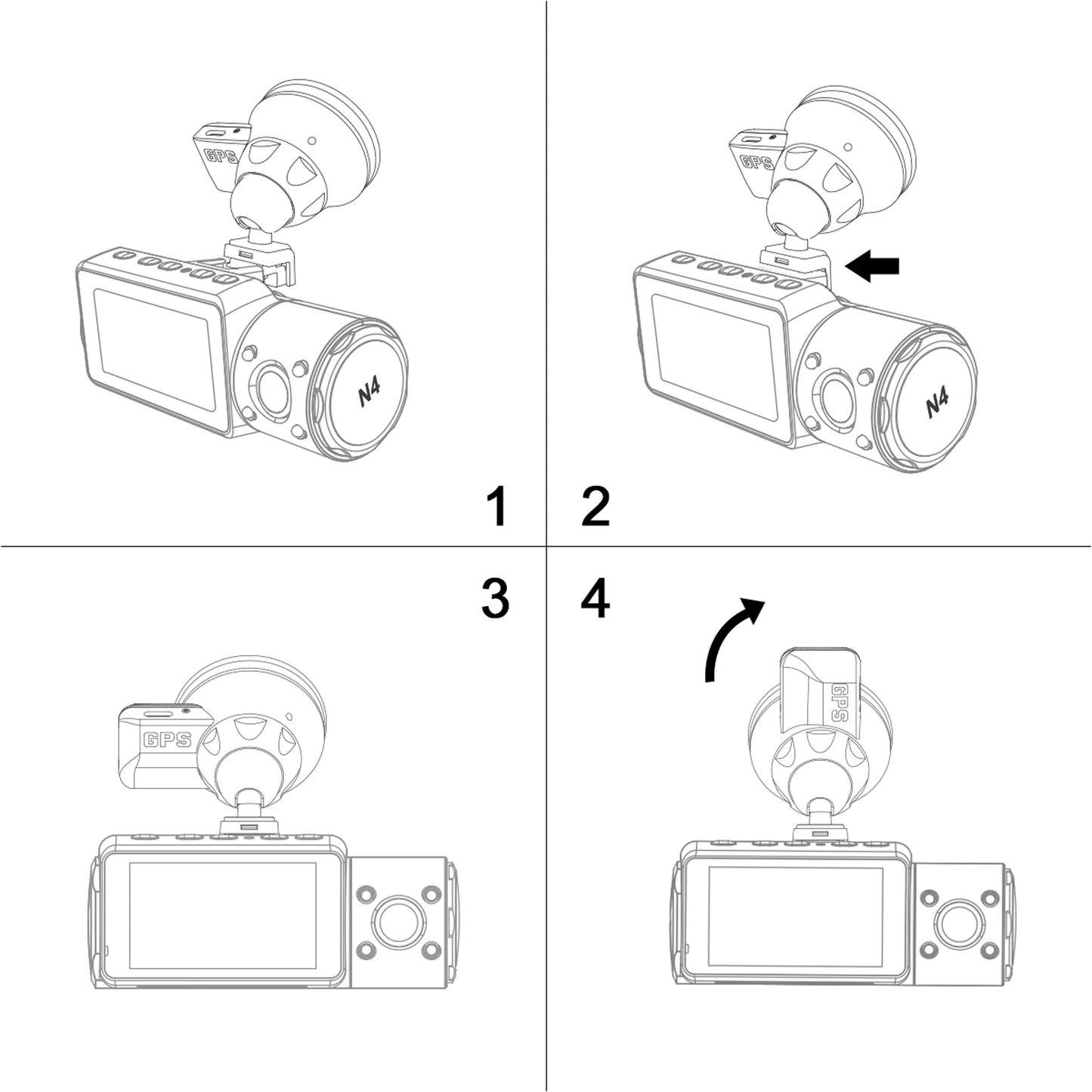 GPS

N4

1

GPS

N4

2

3

GPS

4

GPS