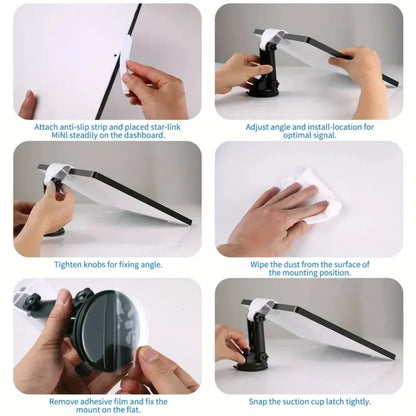 Attach anti-slip strip and placed star-link MiNI steadily on the dashboard.

Adjust angle and install-location for optimal signal.

Tighten knobs for fixing angle.

Wipe the dust from the surface of the mounting position.

Remove adhesive film and fix the mount on the flat.

Snap the suction cup latch tightly.