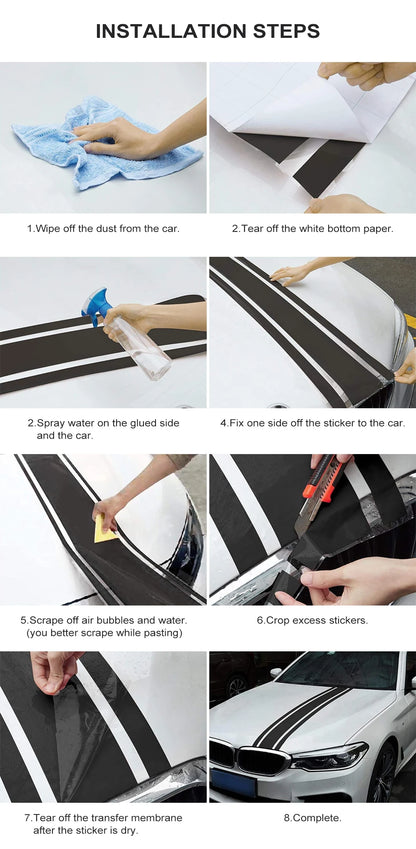 INSTALLATION STEPS

1.Wipe off the dust from the car.

2.Tear off the white bottom paper.

2.Spray water on the glued side and the car.

4.Fix one side off the sticker to the car.

5.Scrape off air bubbles and water. (you better scrape while pasting)

6.Crop excess stickers.

7.Tear off the transfer membrane after the sticker is dry.

8.Complete.