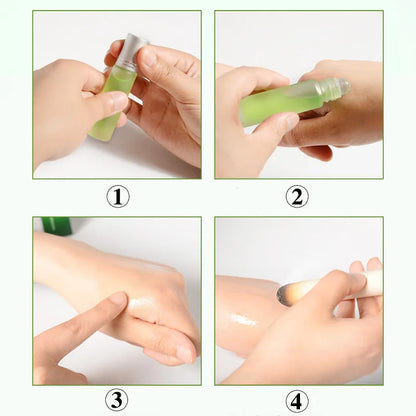 ①

②

③

④