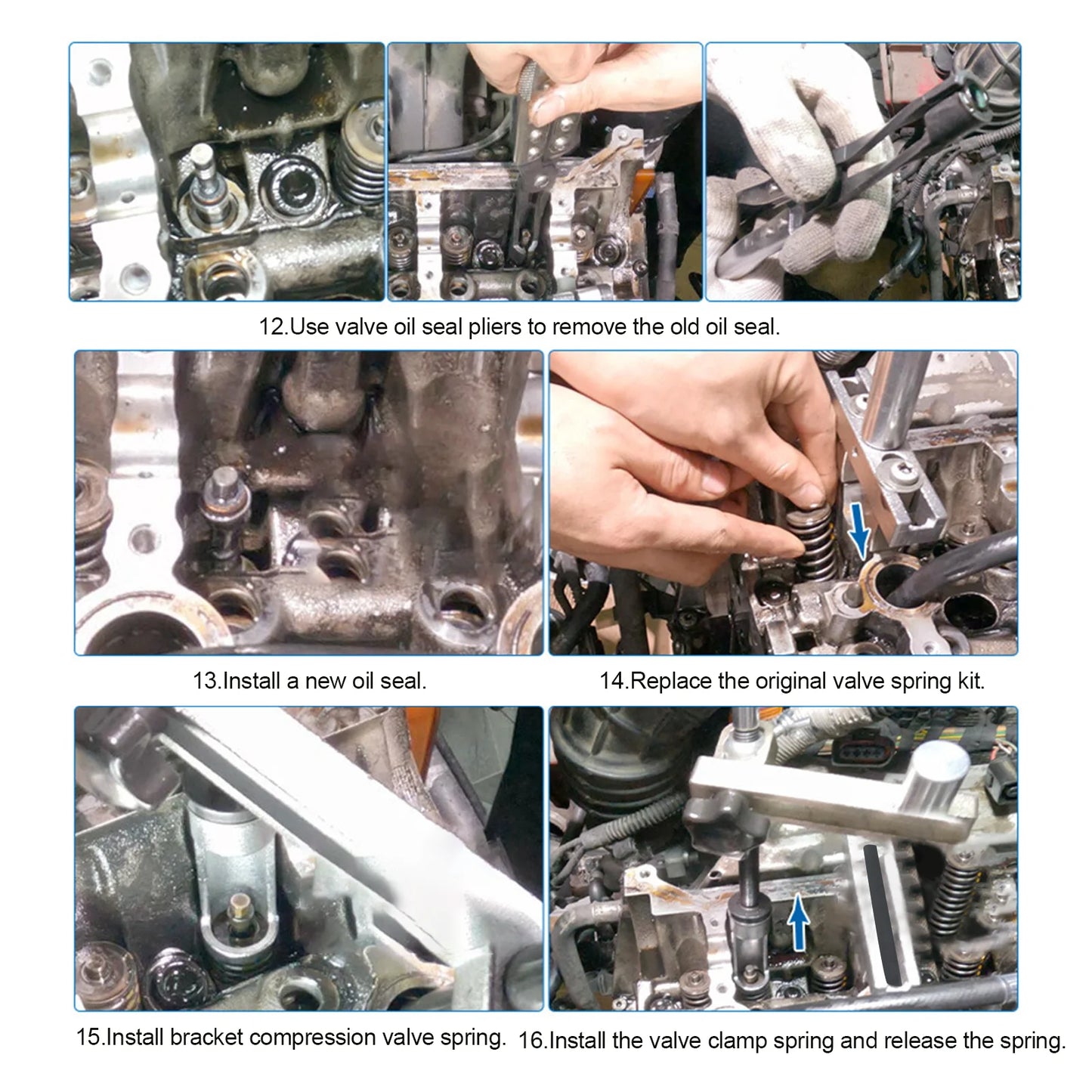 12.Use valve oil seal pliers to remove the old oil seal.

13.Install a new oil seal.

14.Replace the original valve spring kit.

15.Install bracket compression valve spring.

16.Install the valve clamp spring and release the spring.