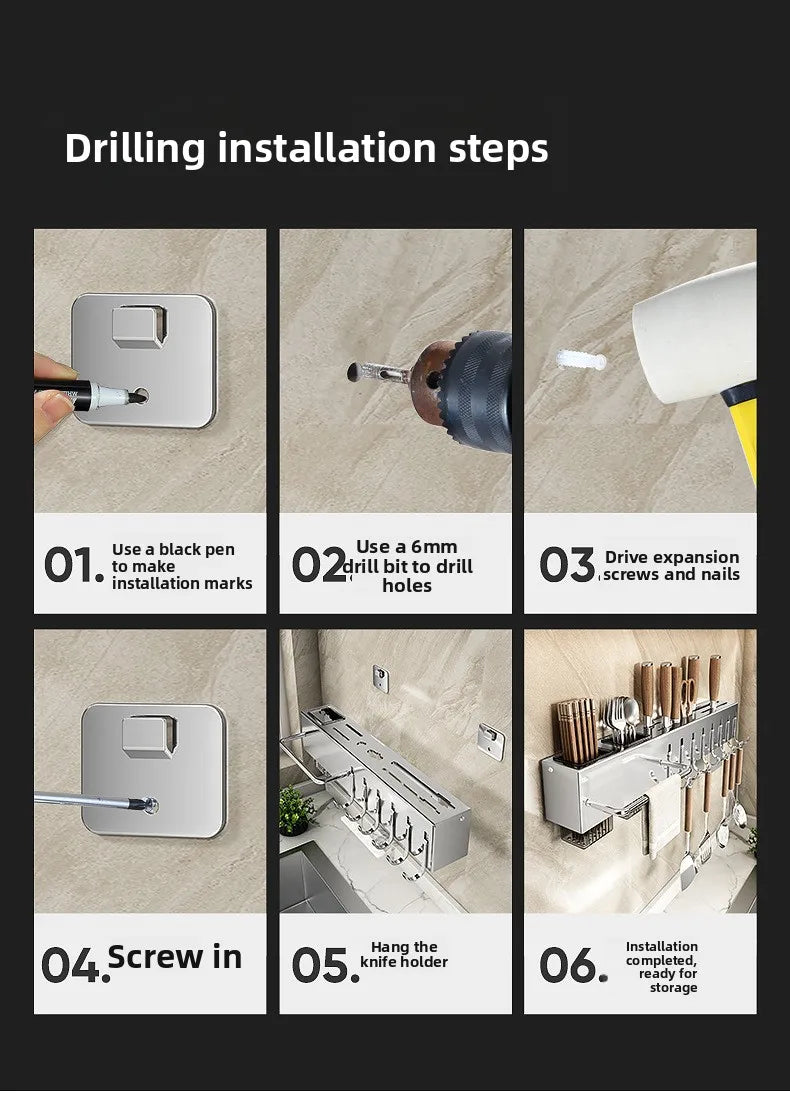 Drilling installation steps

01. Use a black pen to make installation marks

02. Use a 6mm drill bit to drill holes

03. Drive expansion screws and nails

04. Screw in

05. Hang the knife holder

06. Installation completed, ready for storage