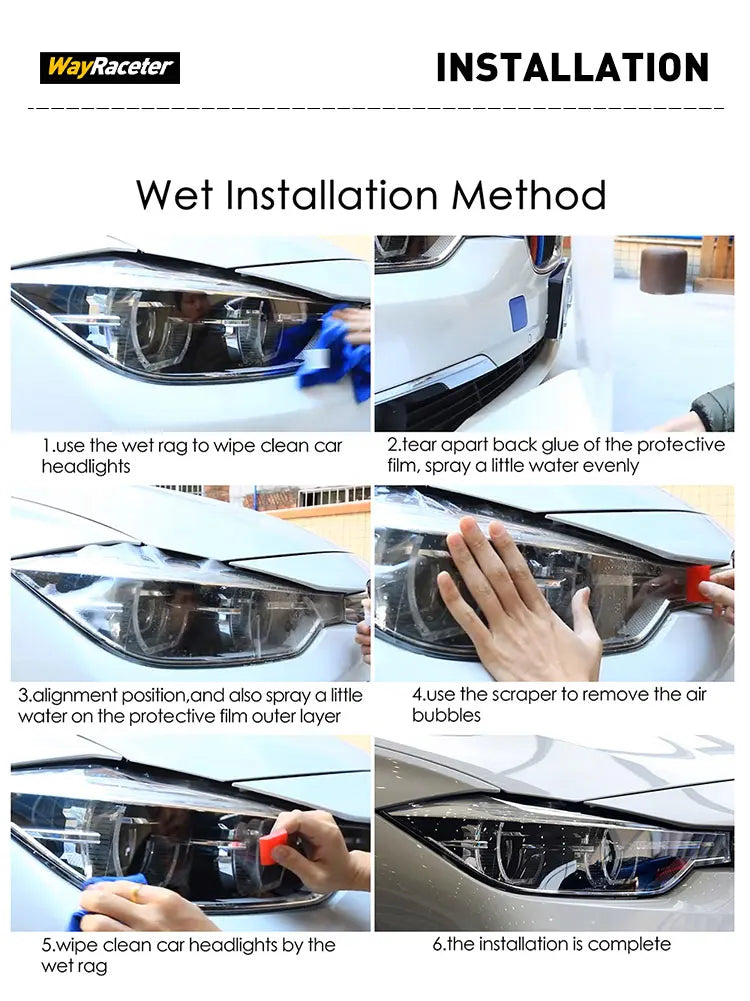 WayRaceter

INSTALLATION

Wet Installation Method

1.use the wet rag to wipe clean car headlights

2.tear apart back glue of the protective film, spray a little water evenly

3.alignment position,and also spray a little water on the protective film outer layer

4.use the scraper to remove the air bubbles

5.wipe clean car headlights by the wet rag

6.the installation is complete