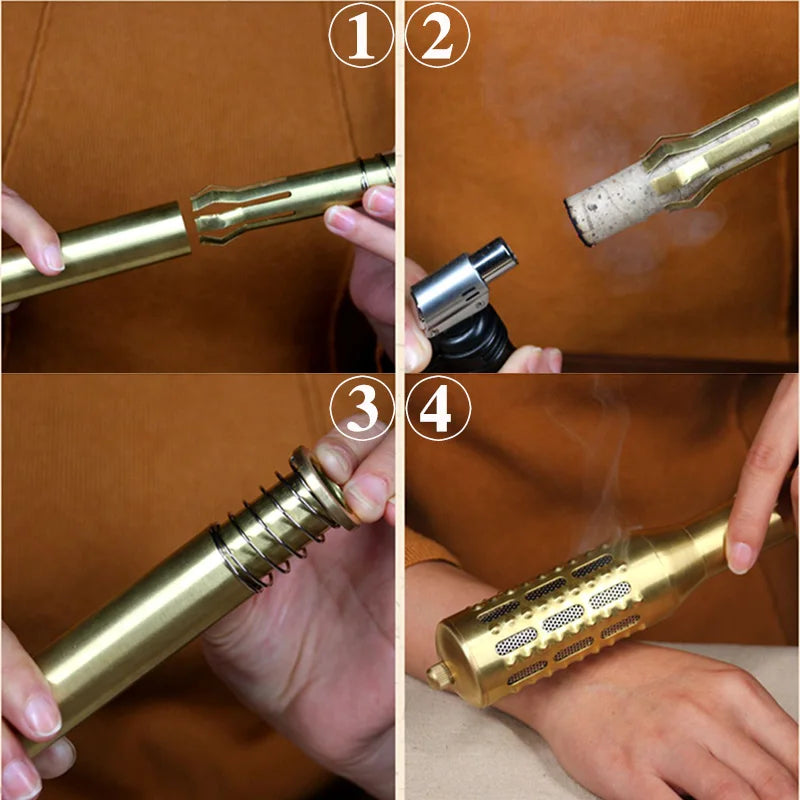 1
2
3
4