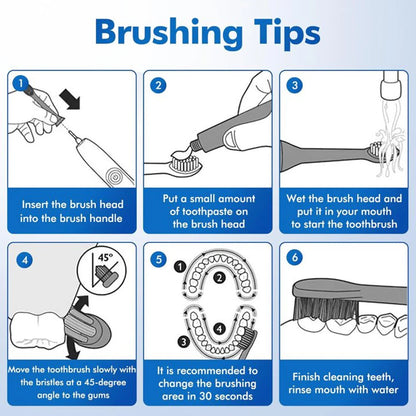 Brushing Tips

1

Insert the brush head into the brush handle

2

Put a small amount of toothpaste on the brush head

3

Wet the brush head and put it in your mouth to start the toothbrush

4

45°

Move the toothbrush slowly with the bristles at a 45-degree angle to the gums

5

1

2

3

4

It is recommended to change the brushing area in 30 seconds

6

Finish cleaning teeth, rinse mouth with water