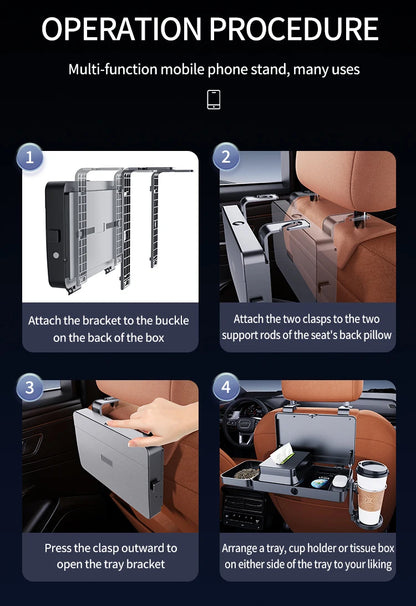 OPERATION PROCEDURE

Multi-function mobile phone stand, many uses

1

Attach the bracket to the buckle on the back of the box

2

Attach the two clasps to the two support rods of the seat's back pillow

3

Press the clasp outward to open the tray bracket

4

Arrange a tray, cup holder or tissue box on either side of the tray to your liking