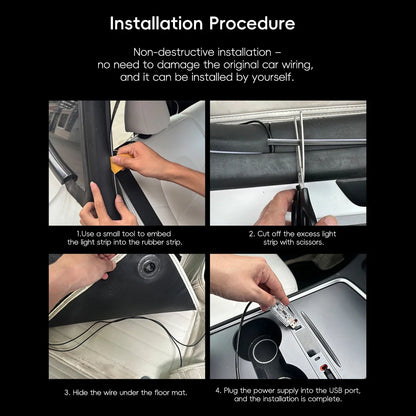 Installation Procedure

Non-destructive installation – no need to damage the original car wiring, and it can be installed by yourself.

1.Use a small tool to embed the light strip into the rubber strip.

2. Cut off the excess light strip with scissors.

3. Hide the wire under the floor mat.

4. Plug the power supply into the USB port, and the installation is complete.