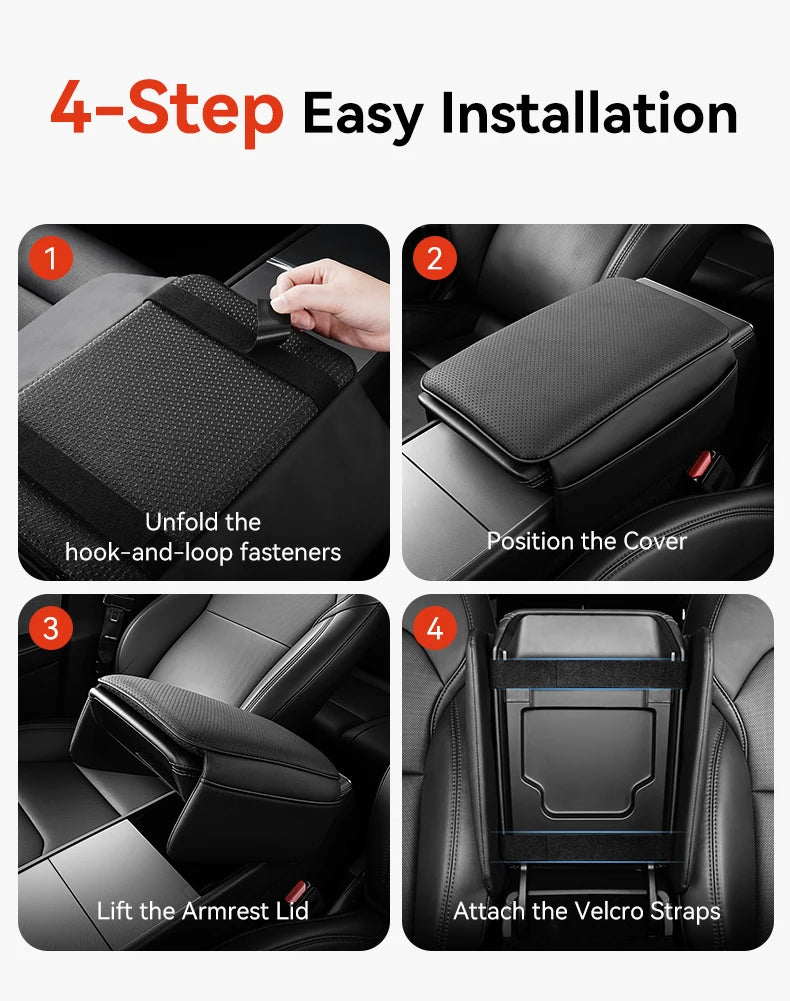 4-Step Easy Installation

1
Unfold the hook-and-loop fasteners

2
Position the Cover

3
Lift the Armrest Lid

4
Attach the Velcro Straps