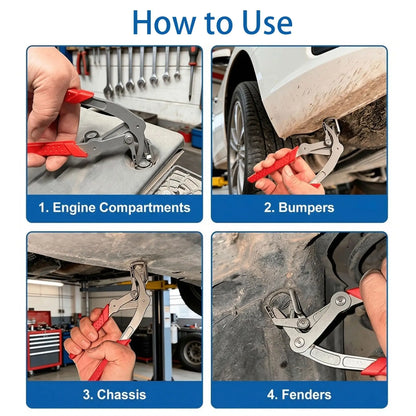 How to Use

1. Engine Compartments

2. Bumpers

3. Chassis

4. Fenders