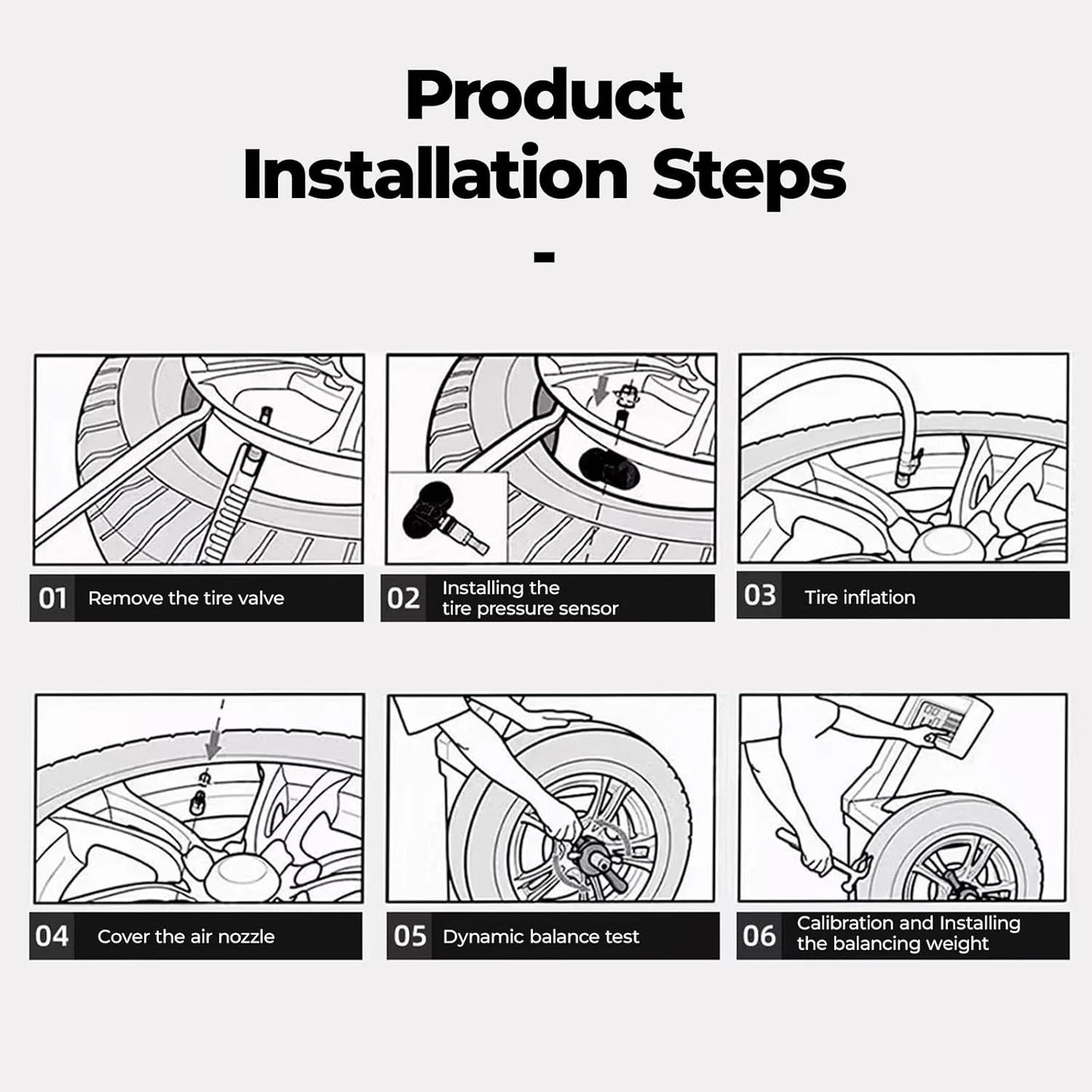 Product Installation Steps

-

01 Remove the tire valve

02 Installing the tire pressure sensor

03 Tire inflation

04 Cover the air nozzle

05 Dynamic balance test

06 Calibration and Installing the balancing weight