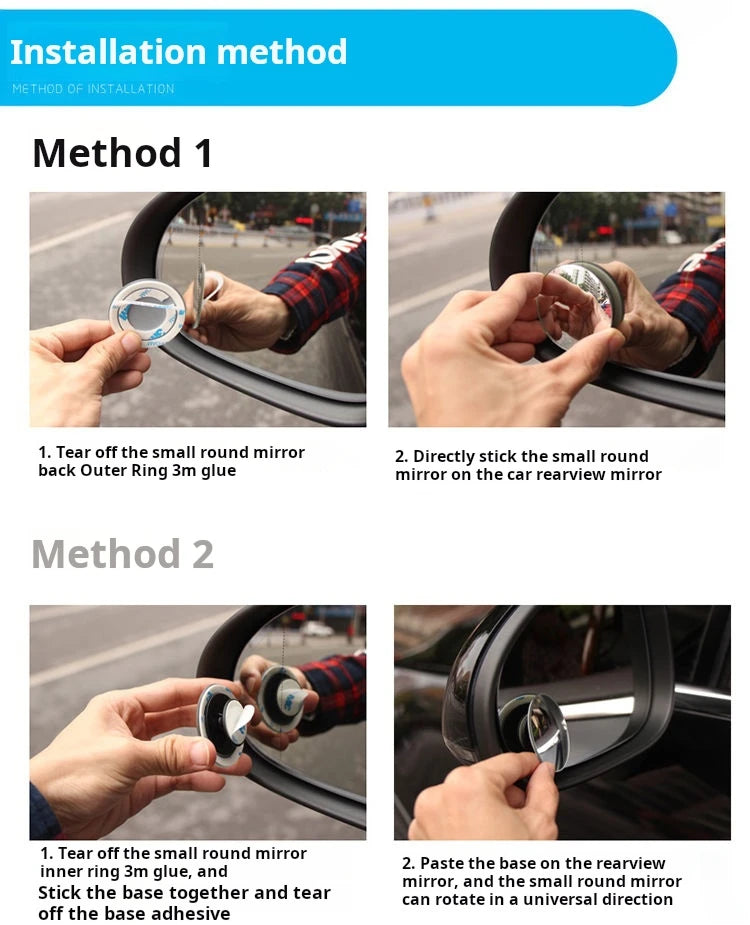 Installation method

METHOD OF INSTALLATION

Method 1

1. Tear off the small round mirror back Outer Ring 3m glue

2. Directly stick the small round mirror on the car rearview mirror

Method 2

1. Tear off the small round mirror inner ring 3m glue, and Stick the base together and tear off the base adhesive

2. Paste the base on the rearview mirror, and the small round mirror can rotate in a universal direction