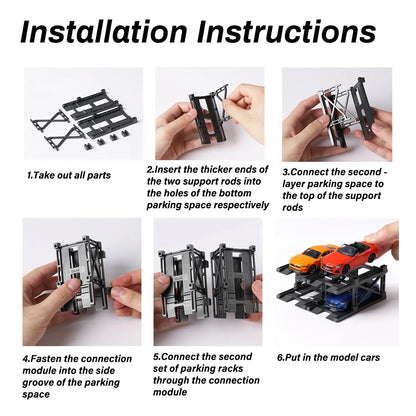 Installation Instructions

1.Take out all parts

2.Insert the thicker ends of the two support rods into the holes of the bottom parking space respectively

3.Connect the second - layer parking space to the top of the support rods

4.Fasten the connection module into the side groove of the parking space

5.Connect the second set of parking racks through the connection module

6.Put in the model cars