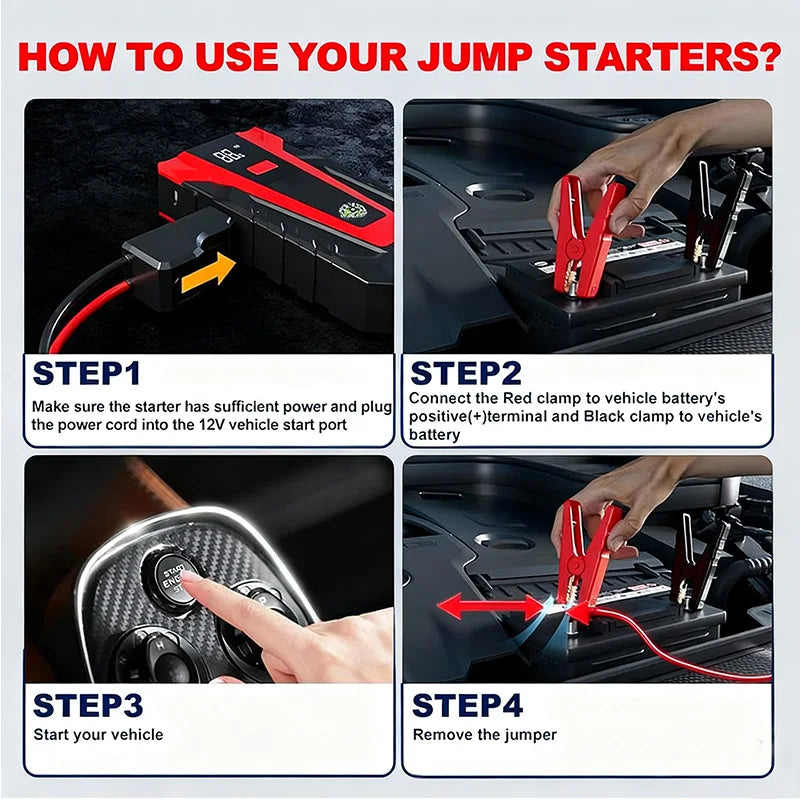 HOW TO USE YOUR JUMP STARTERS?

88

STEP1
Make sure the starter has sufficient power and plug the power cord into the 12V vehicle start port

STEP2
Connect the Red clamp to vehicle battery's positive(+)terminal and Black clamp to vehicle's battery

START ENGINE STOP

STEP3
Start your vehicle

STEP4
Remove the jumper