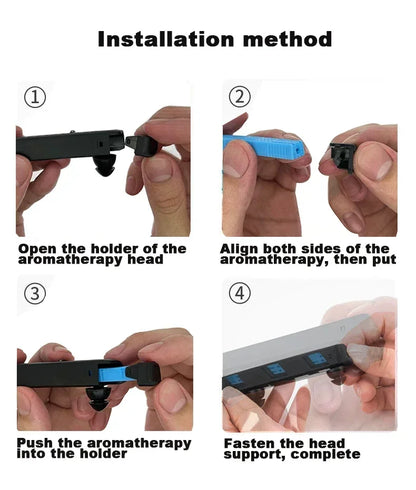 Installation method

①

Open the holder of the aromatherapy head

②

Align both sides of the aromatherapy, then put

③

Push the aromatherapy into the holder

④

Fasten the head support, complete