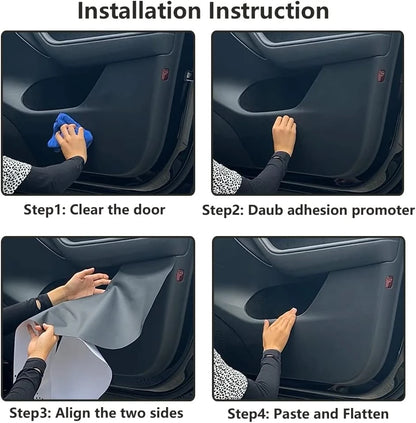 Installation Instruction

Step1: Clear the door

Step2: Daub adhesion promoter

Step3: Align the two sides

Step4: Paste and Flatten