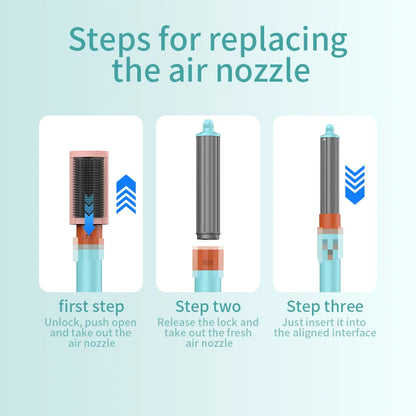 Steps for replacing the air nozzle

first step
Unlock, push open and take out the air nozzle

Step two
Release the lock and take out the fresh air nozzle

Step three
Just insert it into the aligned interface