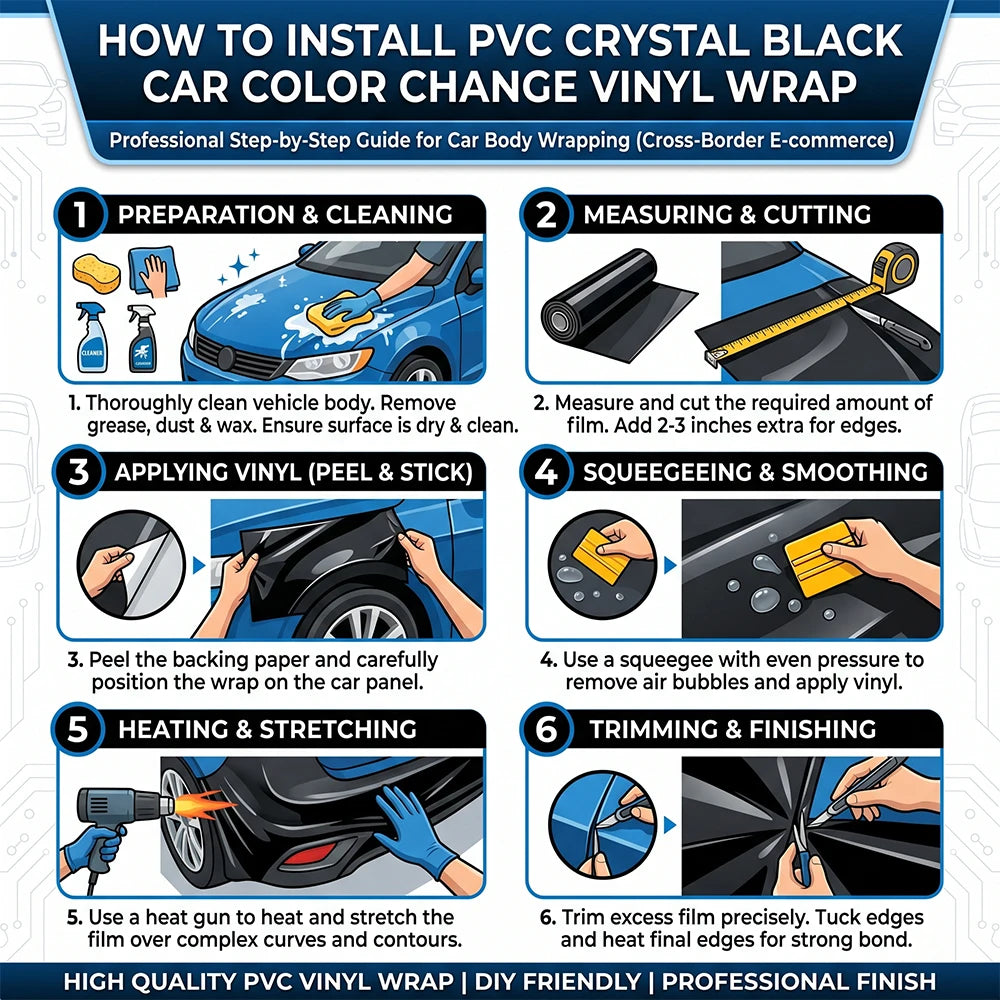 HOW TO INSTALL PVC CRYSTAL BLACK CAR COLOR CHANGE VINYL WRAP

Professional Step-by-Step Guide for Car Body Wrapping (Cross-Border E-commerce)

1 PREPARATION & CLEANING

CLEANER

1. Thoroughly clean vehicle body. Remove grease, dust & wax. Ensure surface is dry & clean.

2 MEASURING & CUTTING

2. Measure and cut the required amount of film. Add 2-3 inches extra for edges.

3 APPLYING VINYL (PEEL & STICK)

3. Peel the backing paper and carefully position the wrap on the car panel.

4 SQUEEGEEING & SMOOTHING

4. Use a squeegee with even pressure to remove air bubbles and apply vinyl.

5 HEATING & STRETCHING

5. Use a heat gun to heat and stretch the film over complex curves and contours.

6 TRIMMING & FINISHING

6. Trim excess film precisely. Tuck edges and heat final edges for strong bond.

HIGH QUALITY PVC VINYL WRAP | DIY FRIENDLY | PROFESSIONAL FINISH