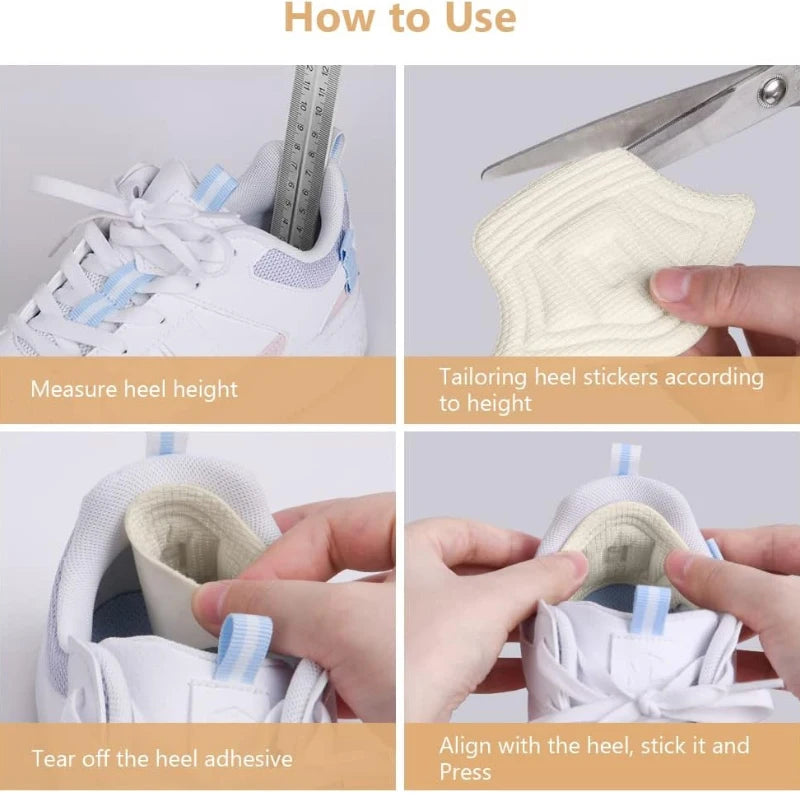 How to Use

Measure heel height

Tailoring heel stickers according to height

Tear off the heel adhesive

Align with the heel, stick it and Press