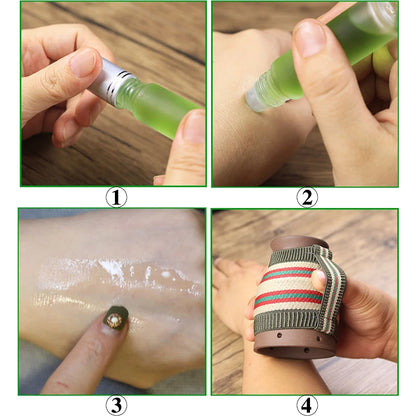 ①

②

③

④