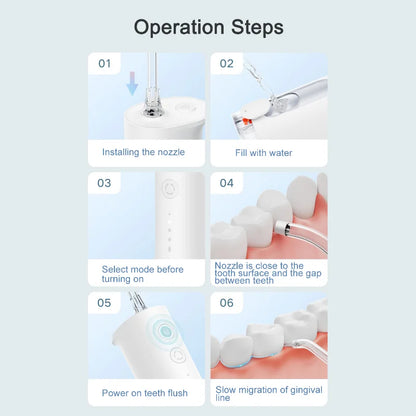 Operation Steps

01

Installing the nozzle

02

Fill with water

03

Select mode before turning on

04

Nozzle is close to the tooth surface and the gap between teeth

05

Power on teeth flush

06

Slow migration of gingival line