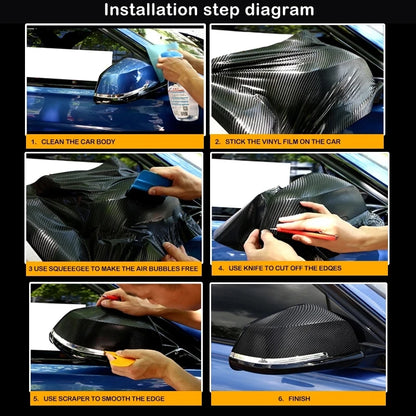 Installation step diagram

1. CLEAN THE CAR BODY

2. STICK THE VINYL FILM ON THE CAR

3 USE SQUEEEGEE TO MAKE THE AIR BUBBLES FREE

4. USE KNIFE TO CUT OFF THE EDQES

5. USE SCRAPER TO SMOOTH THE EDGE

6. FINISH