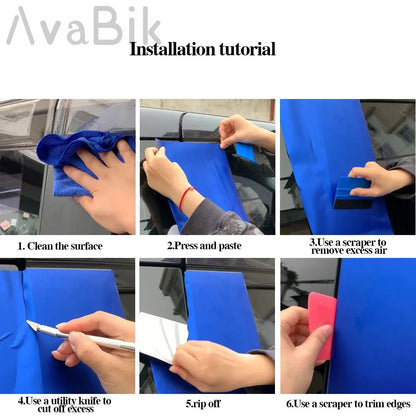 AvaBik

Installation tutorial

1. Clean the surface

2.Press and paste

3.Use a scraper to remove excess air

4.Use a utility knife to cut off excess

5.rip off

6.Use a scraper to trim edges