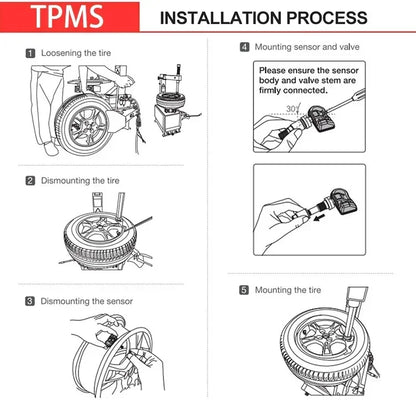 TPMS INSTALLATION PROCESS

1 Loosening the tire

2 Dismounting the tire

3 Dismounting the sensor

4 Mounting sensor and valve

Please ensure the sensor body and valve stem are firmly connected.

30°

5 Mounting the tire