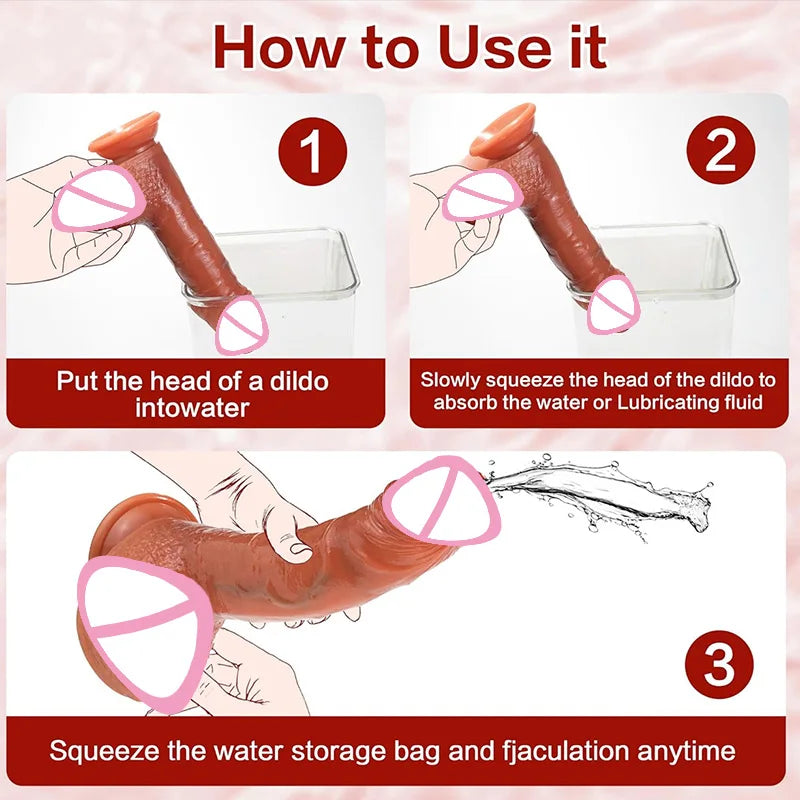 How to Use it

1

Put the head of a dildo intowater

2

Slowly squeeze the head of the dildo to absorb the water or Lubricating fluid

3

Squeeze the water storage bag and fjaculation anytime