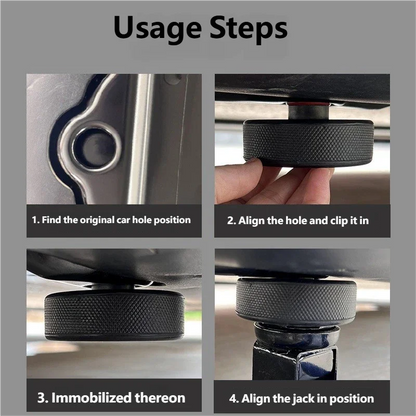 Usage Steps

1. Find the original car hole position

2. Align the hole and clip it in

3. Immobilized thereon

4. Align the jack in position