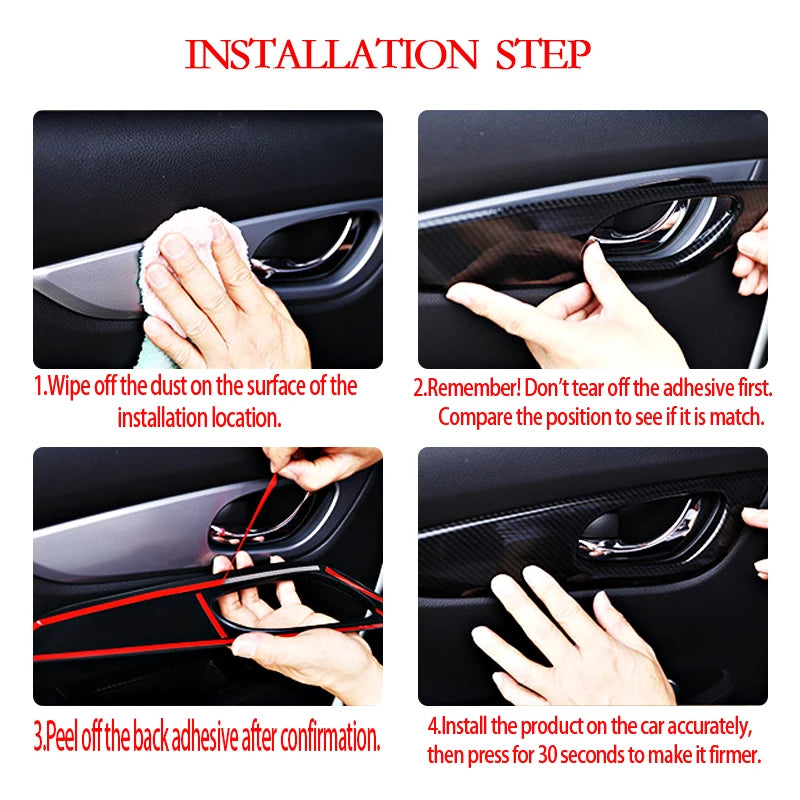 INSTALLATION STEP

1.Wipe off the dust on the surface of the installation location.

2.Remember! Don't tear off the adhesive first. Compare the position to see if it is match.

3.Peel off the back adhesive after confirmation.

4.Install the product on the car accurately, then press for 30 seconds to make it firmer.