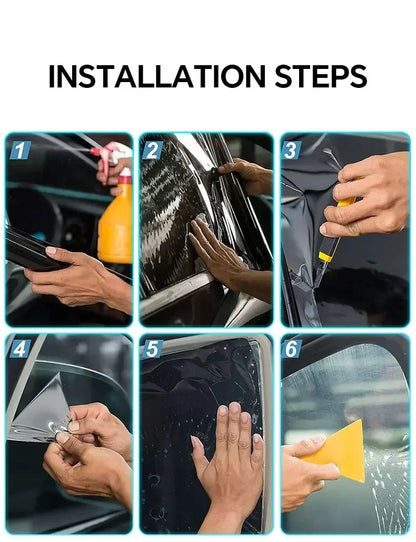 INSTALLATION STEPS

1

2

3

4

5

6