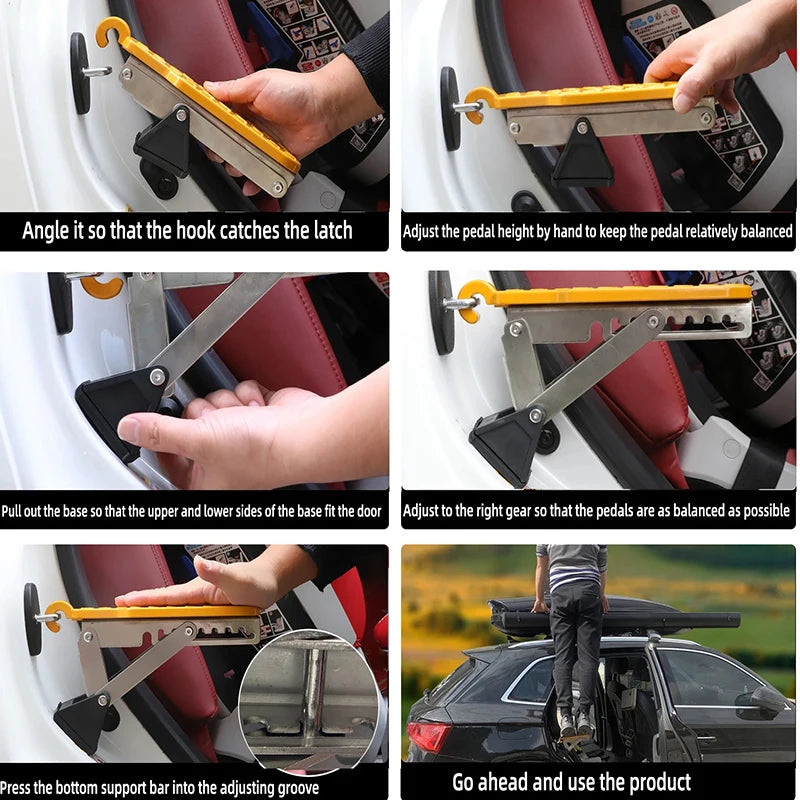 Angle it so that the hook catches the latch

Adjust the pedal height by hand to keep the pedal relatively balanced

Pull out the base so that the upper and lower sides of the base fit the door

Adjust to the right gear so that the pedals are as balanced as possible

Press the bottom support bar into the adjusting groove

Go ahead and use the product