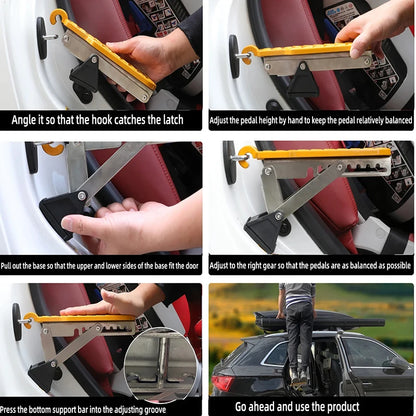 Angle it so that the hook catches the latch

Adjust the pedal height by hand to keep the pedal relatively balanced

Pull out the base so that the upper and lower sides of the base fit the door

Adjust to the right gear so that the pedals are as balanced as possible

Press the bottom support bar into the adjusting groove

Go ahead and use the product