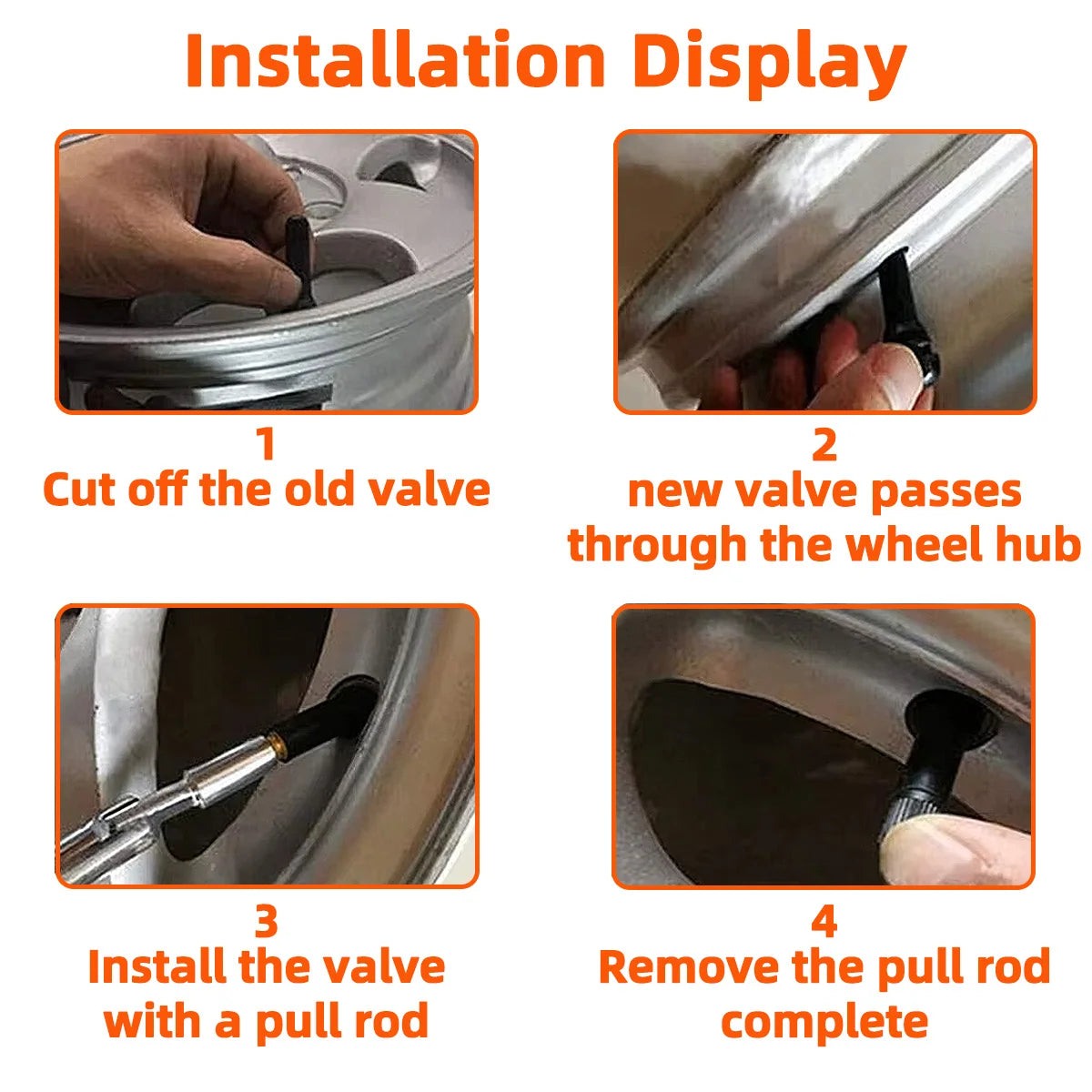 Installation Display

1
Cut off the old valve

2
new valve passes through the wheel hub

3
Install the valve with a pull rod

4
Remove the pull rod complete