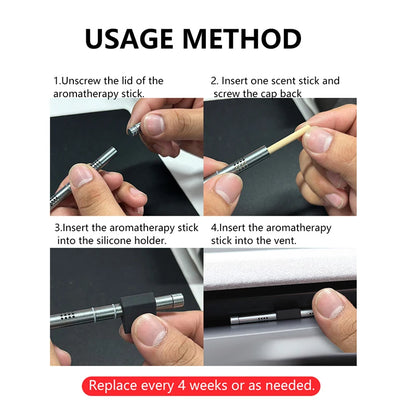 USAGE METHOD

1.Unscrew the lid of the aromatherapy stick.

2. Insert one scent stick and screw the cap back

3.Insert the aromatherapy stick into the silicone holder.

4.Insert the aromatherapy stick into the vent.

Replace every 4 weeks or as needed.